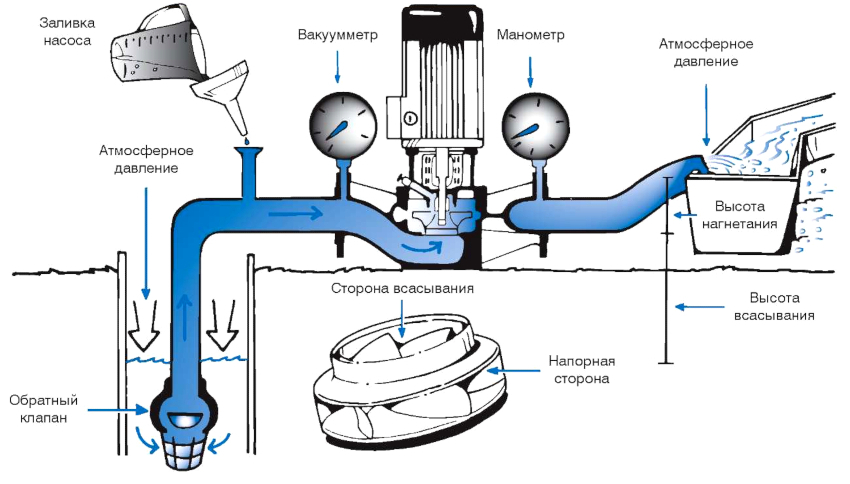 Заливка насоса

Вакуумметр

Манометр

Атмосферное давление

Атмосферное давление

Высота нагнетания

Сторона всасывания

Высота всасывания

Напорная сторона

Обратный клапан