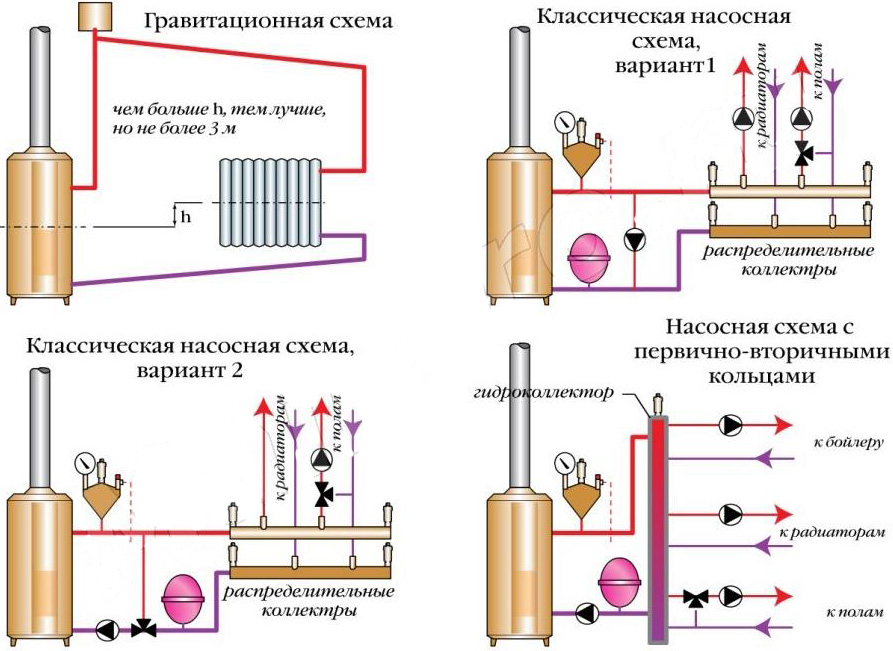 Гравитационная схема

чем больше h, тем лучше, но не более 3 м

h

Классическая насосная схема, вариант1

к радиаторам

к полам

распределительные коллектры

Классическая насосная схема, вариант 2

к радиаторам

к полам

распределительные коллектры

Насосная схема с первично-вторичными кольцами

гидроколлектор

к бойлеру

к радиаторам

к полам