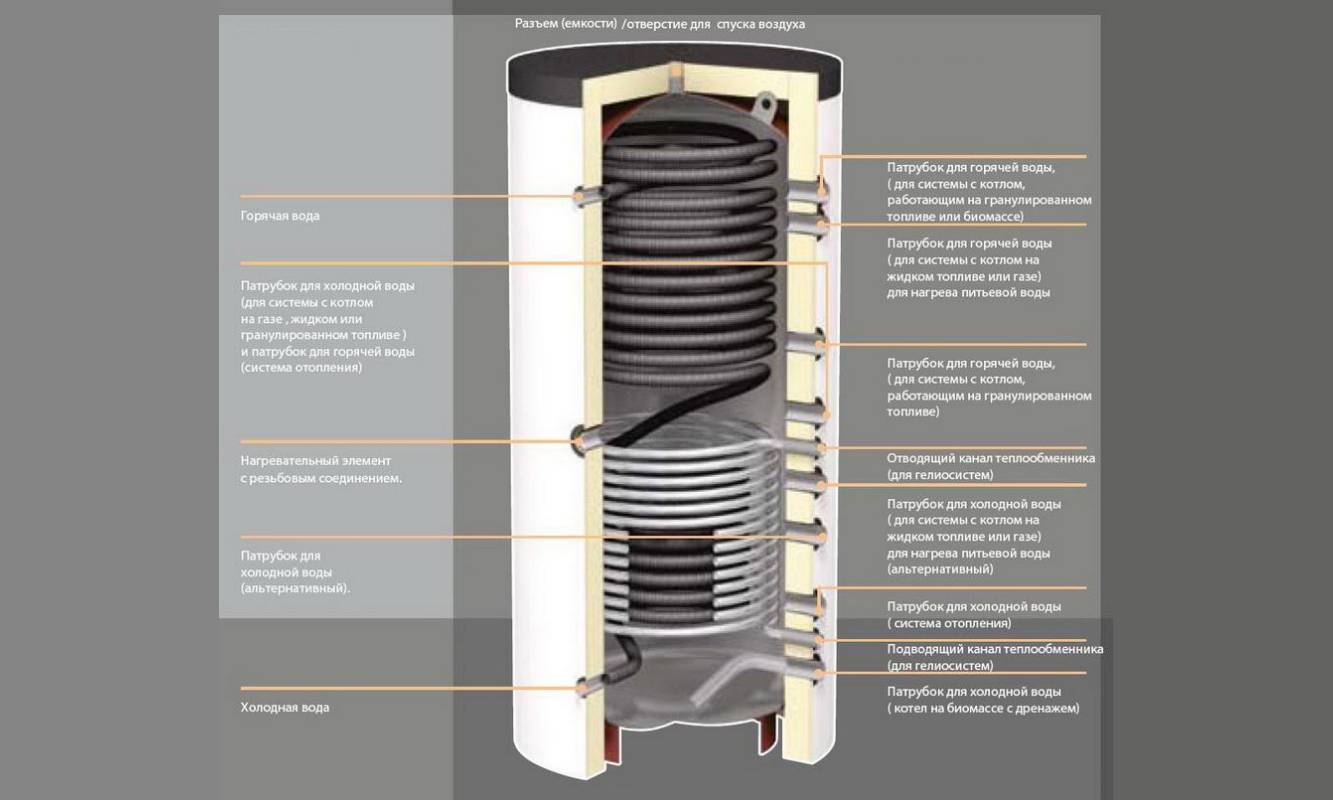 Разъем (емкости) /отверстие для спуска воздуха

Горячая вода

Патрубок для холодной воды (для системы с котлом на газе , жидком или гранулированном топливе ) и патрубок для горячей воды (система отопления)

Нагревательный элемент с резьбовым соединением.

Патрубок для холодной воды (альтернативный).

Холодная вода

Патрубок для горячей воды, ( для системы с котлом, работающим на гранулированном топливе или биомассе)

Патрубок для горячей воды ( для системы с котлом на жидком топливе или газе) для нагрева питьевой воды

Патрубок для горячей воды, ( для системы с котлом, работающим на гранулированном топливе)

Отводящий канал теплообменника (для гелиосистем)

Патрубок для холодной воды ( для системы с котлом на жидком топливе или газе) для нагрева питьевой воды (альтернативный)

Патрубок для холодной воды ( система отопления)

Подводящий канал теплообменника (для гелиосистем)

Патрубок для холодной воды ( котел на биомассе с дренажем)