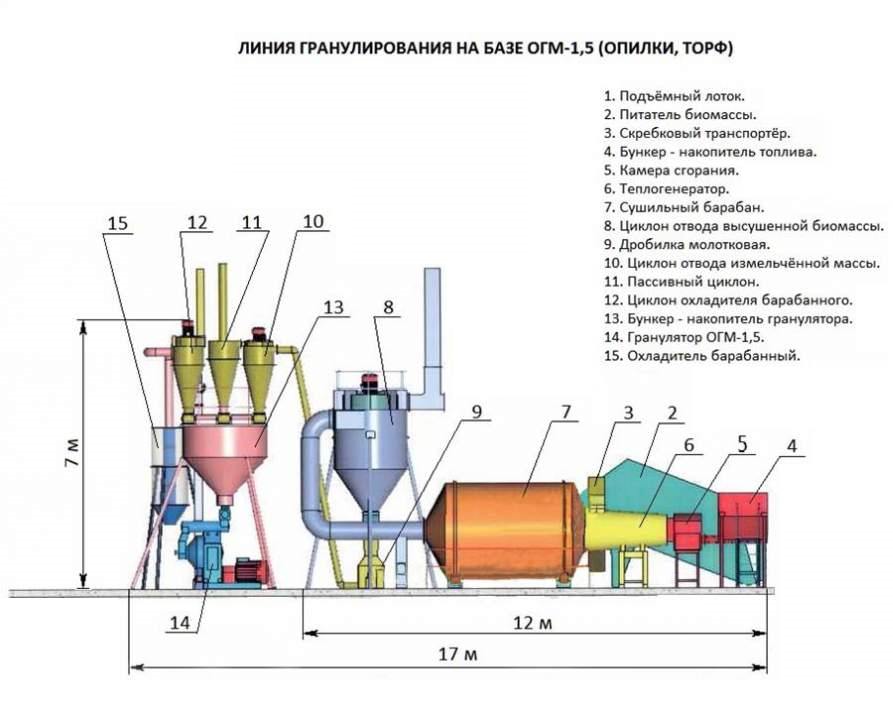 ЛИНИЯ ГРАНУЛИРОВАНИЯ НА БАЗЕ ОГМ-1,5 (ОПИЛКИ, ТОРФ)

1. Подъёмный лоток.
2. Питатель биомассы.
3. Скребковый транспортёр.
4. Бункер - накопитель топлива.
5. Камера сгорания.
6. Теплогенератор.
7. Сушильный барабан.
8. Циклон отвода высушенной биомассы.
9. Дробилка молотковая.
10. Циклон отвода измельчённой массы.
11. Пассивный циклон.
12. Циклон охладителя барабанного.
13. Бункер - накопитель гранулятора.
14. Гранулятор ОГМ-1,5.
15. Охладитель барабанный.

15 12 11 10 13 8 9 7 3 2 6 5 4

7 м

14

12 м

17 м